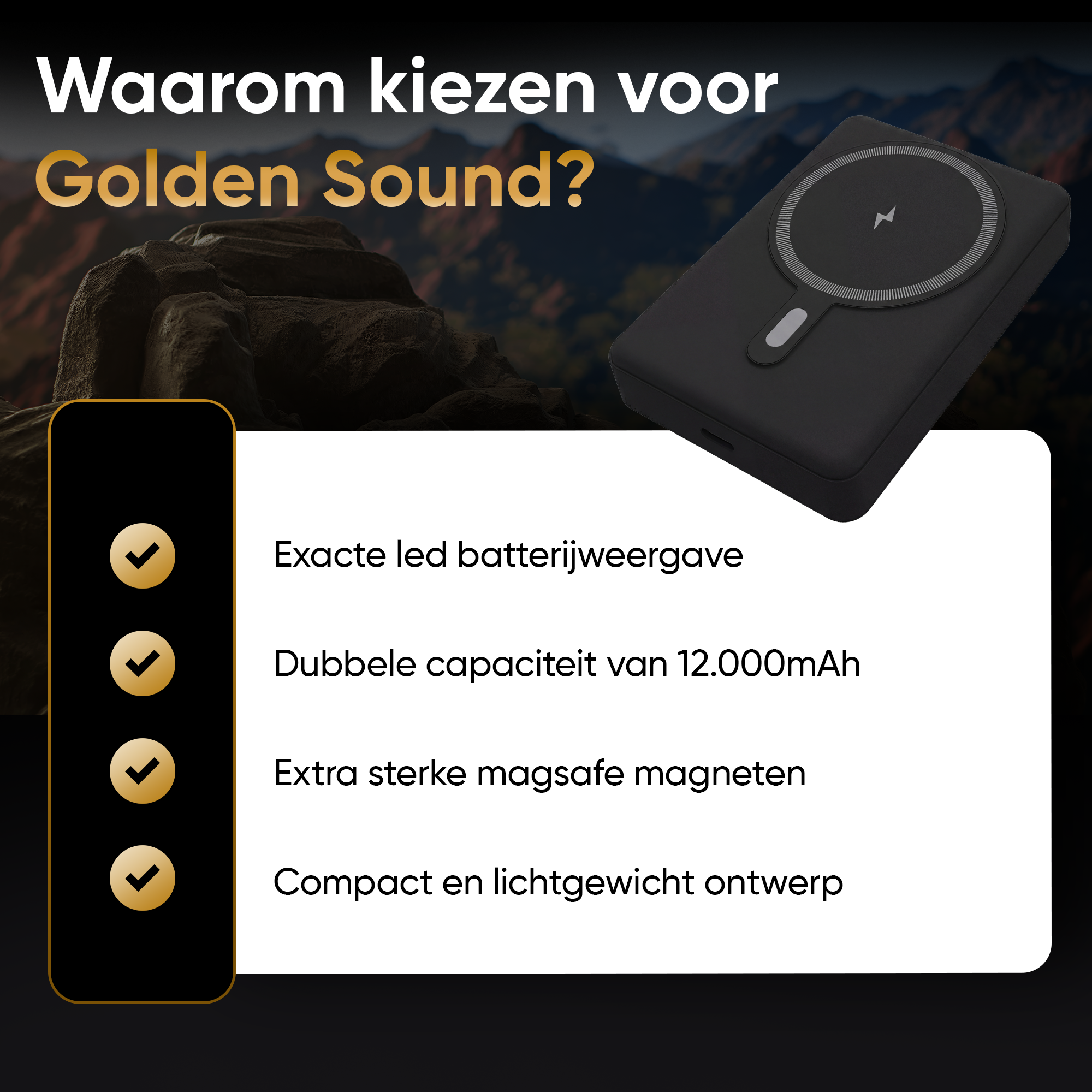 Waarom kiezen voor Golden Sound?

Exacte led batterijweergave

Dubbele capaciteit van 12.000mAh

Extra sterke magsafe magneten

Compact en lichtgewicht ontwerp