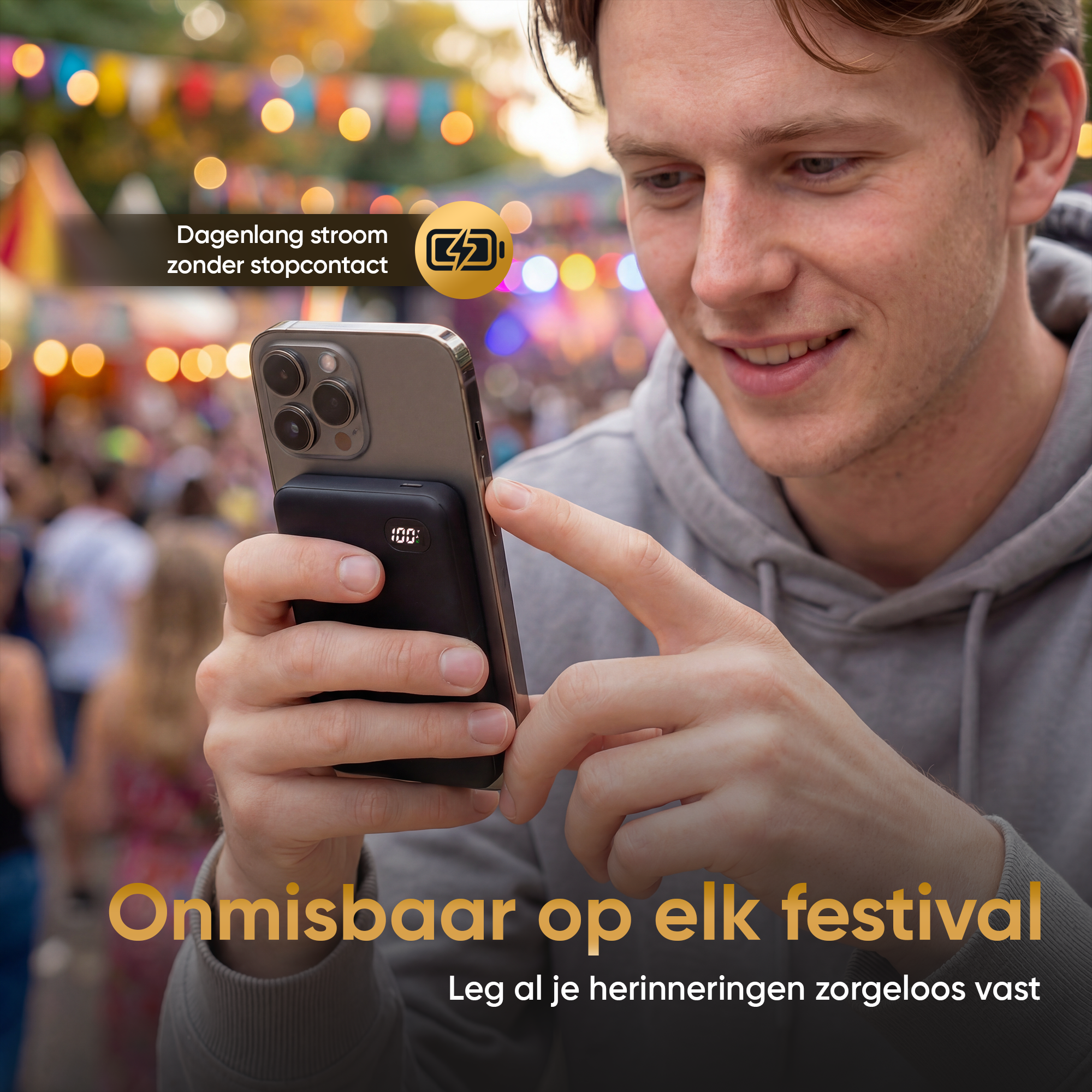 Dagenlang stroom zonder stopcontact

100

Onmisbaar op elk festival

Leg al je herinneringen zorgeloos vast