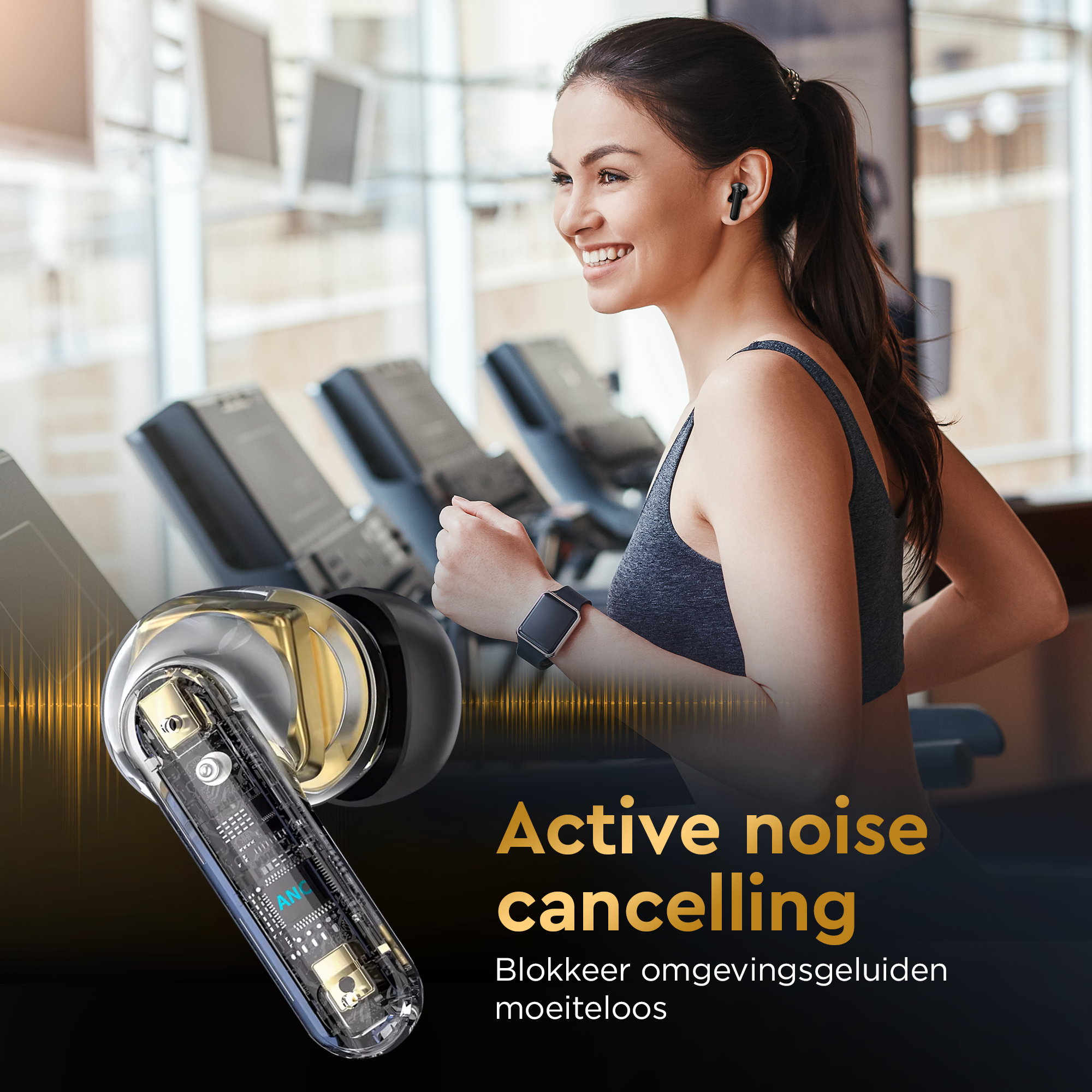 ANC

Active noise cancelling

Blokkeer omgevingsgeluiden moeiteloos