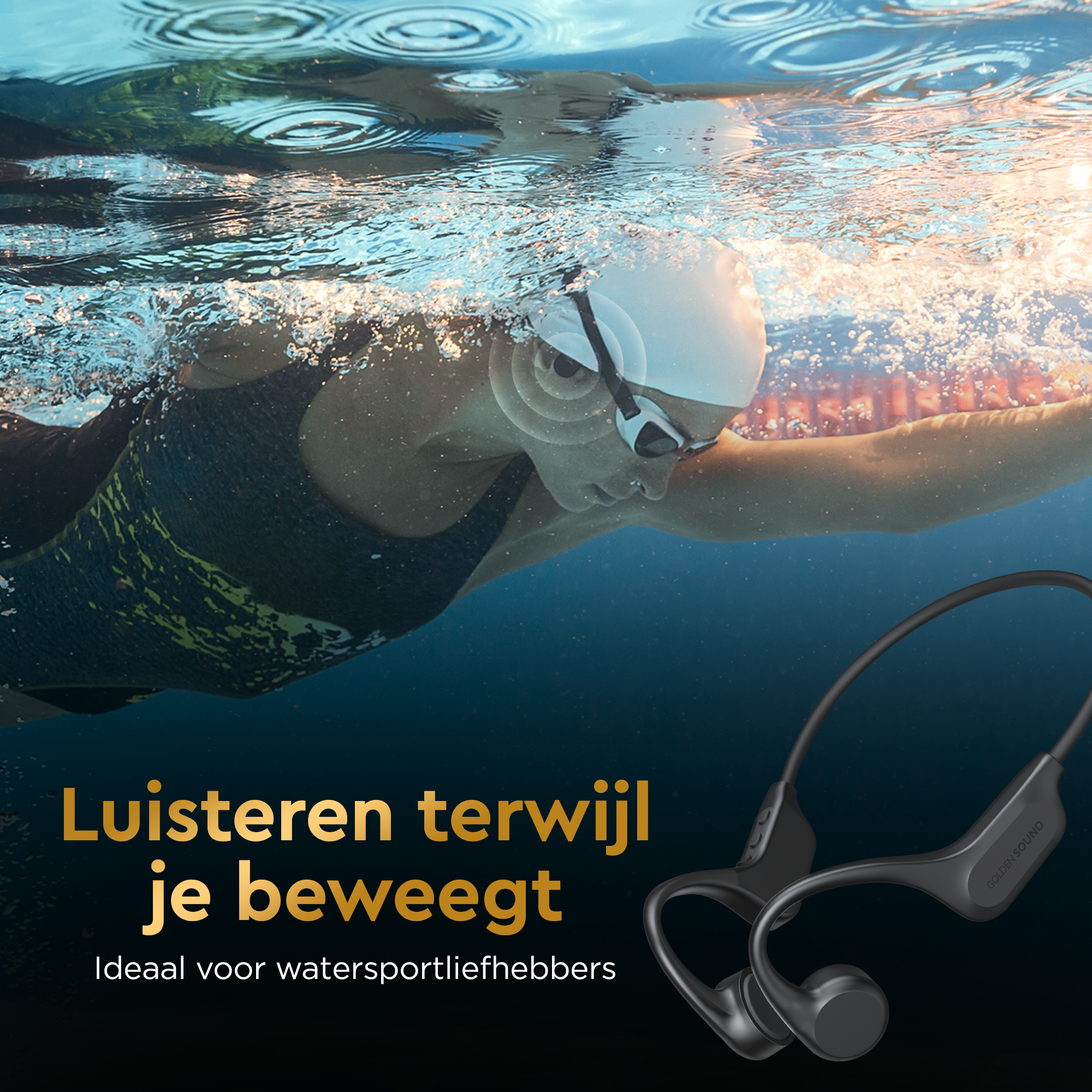 Luisteren terwijl je beweegt

Ideaal voor watersportliefhebbers

GOLDEN SOUND