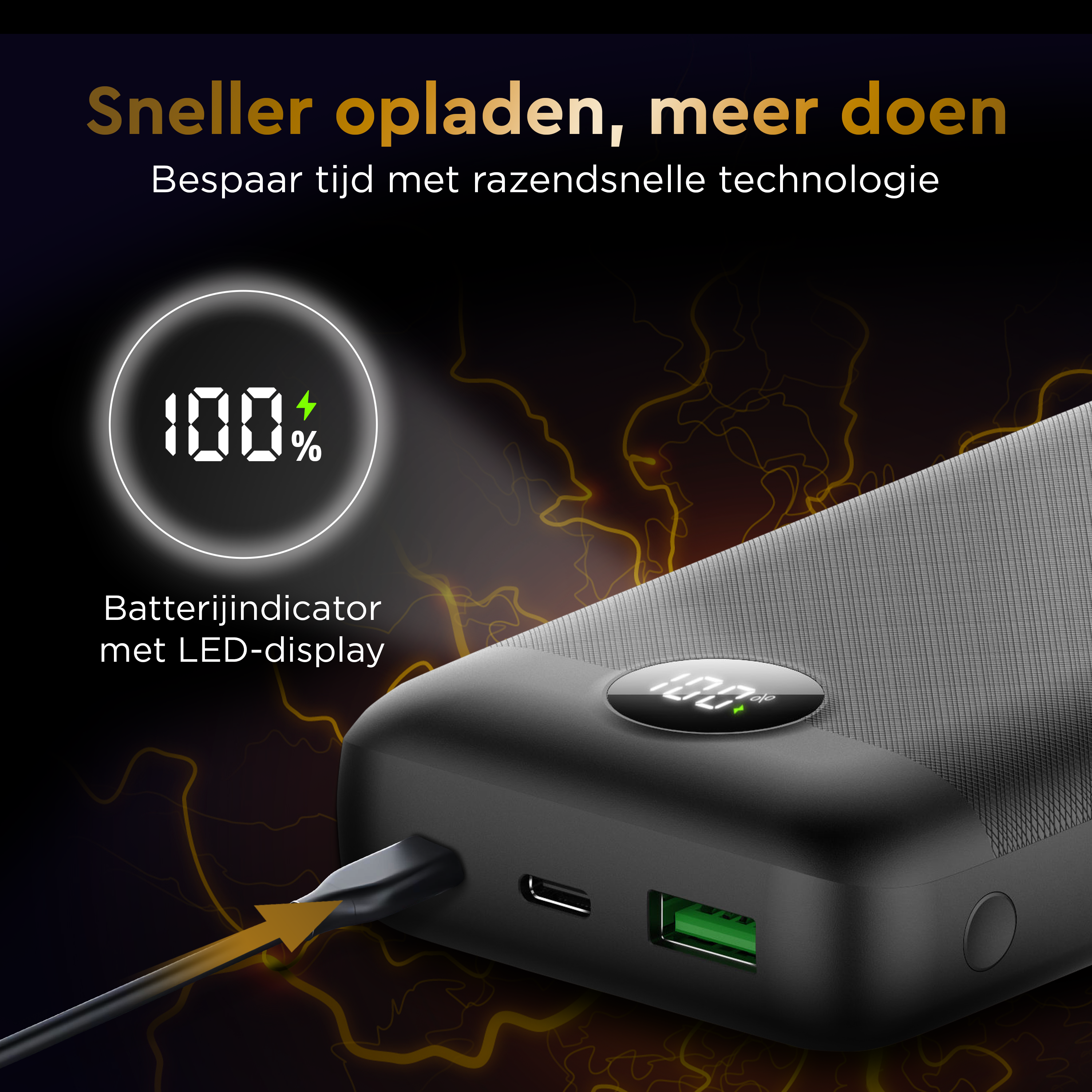 Sneller opladen, meer doen

Bespaar tijd met razendsnelle technologie

100%

Batterijindicator met LED-display

100%