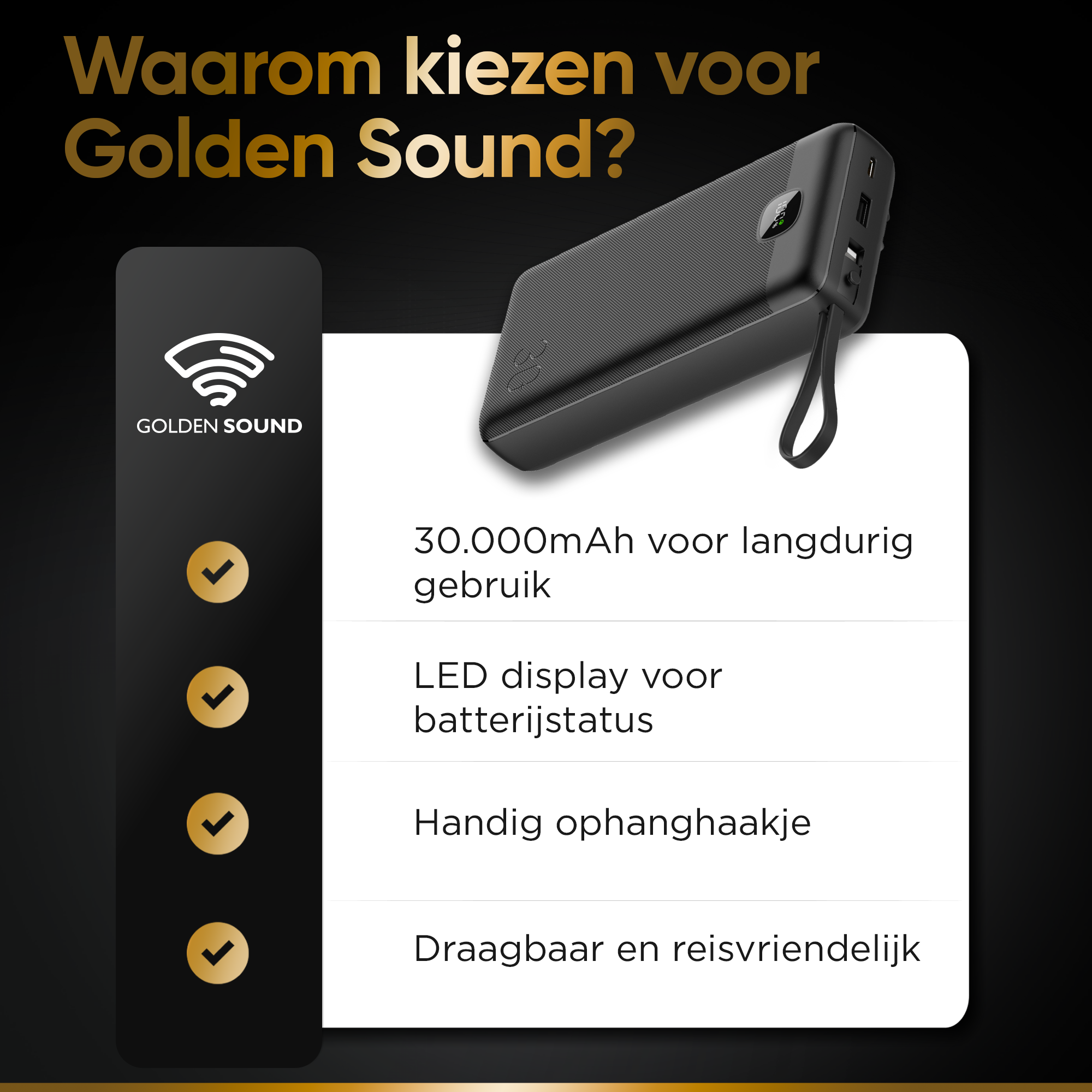 Waarom kiezen voor Golden Sound?

GOLDEN SOUND

30

30.000mAh voor langdurig gebruik

LED display voor batterijstatus

Handig ophanghaakje

Draagbaar en reisvriendelijk